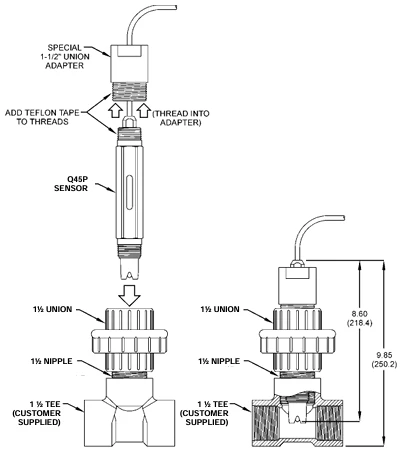 SPECIAL 1-1/2" UNION ADAPTER

ADD TEFLON TAPE TO THREADS

(THREAD INTO ADAPTER)

Q45P SENSOR

1½ UNION

1½ NIPPLE

1 ½ TEE (CUSTOMER SUPPLIED)

1½ UNION

1½ NIPPLE

1 ½ TEE (CUSTOMER SUPPLIED)

8.60 (218.4)

9.85 (250.2)