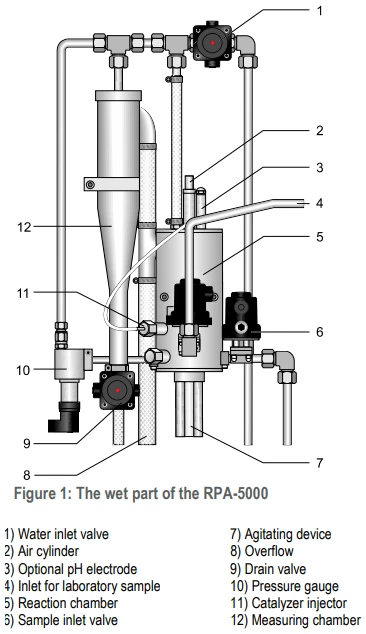 1

2

3

4

5

6

7

8

9

10

11

12

Figure 1: The wet part of the RPA-5000

1) Water inlet valve
2) Air cylinder
3) Optional pH electrode
4) Inlet for laboratory sample
5) Reaction chamber
6) Sample inlet valve

7) Agitating device
8) Overflow
9) Drain valve
10) Pressure gauge
11) Catalyzer injector
12) Measuring chamber